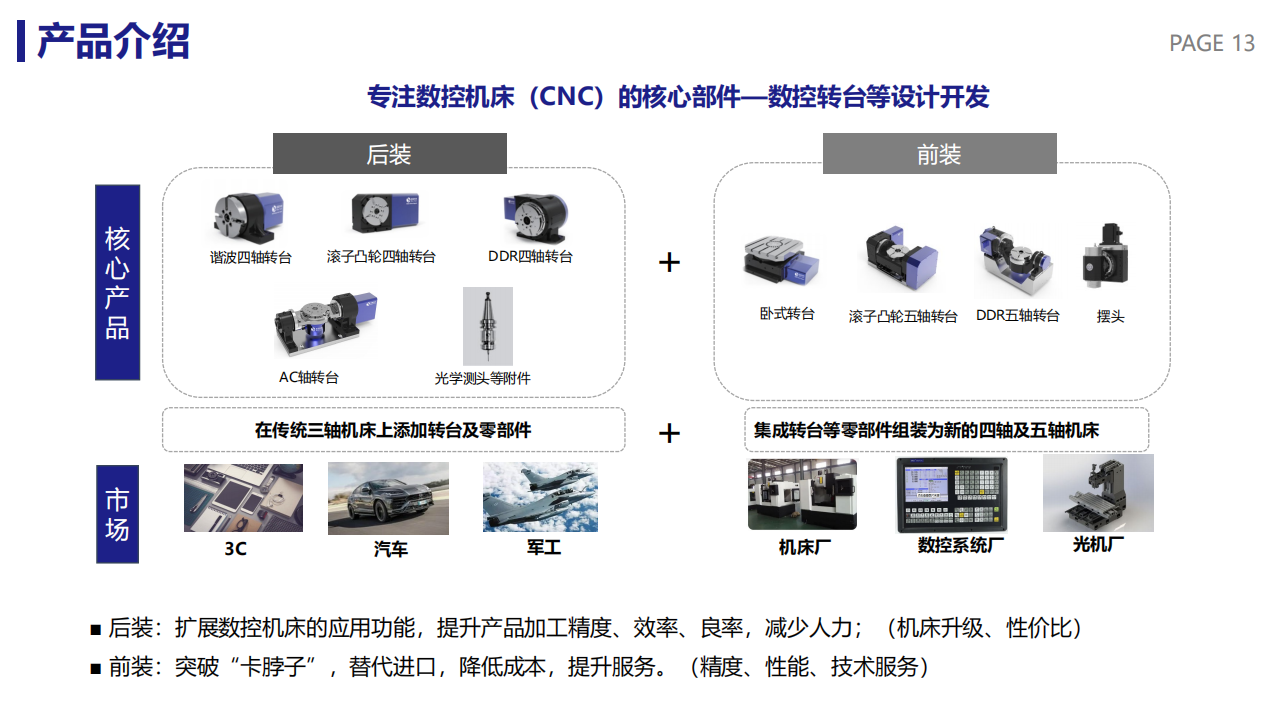 产品介绍

PAGE 13

专注数控机床（CNC）的核心部件—数控转台等设计开发

核心产品

后装

谐波四轴转台

滚子凸轮四轴转台

DDR四轴转台

AC轴转台

光学测头等附件

+

前装

卧式转台

滚子凸轮五轴转台

DDR五轴转台

摆头

在传统三轴机床上添加转台及零部件

+

集成转台等零部件组装为新的四轴及五轴机床

市场

3C

汽车

军工

机床厂

数控系统厂

光机厂

■ 后装：扩展数控机床的应用功能，提升产品加工精度、效率、良率，减少人力；（机床升级、性价比）

■ 前装：突破“卡脖子”，替代进口，降低成本，提升服务。（精度、性能、技术服务）